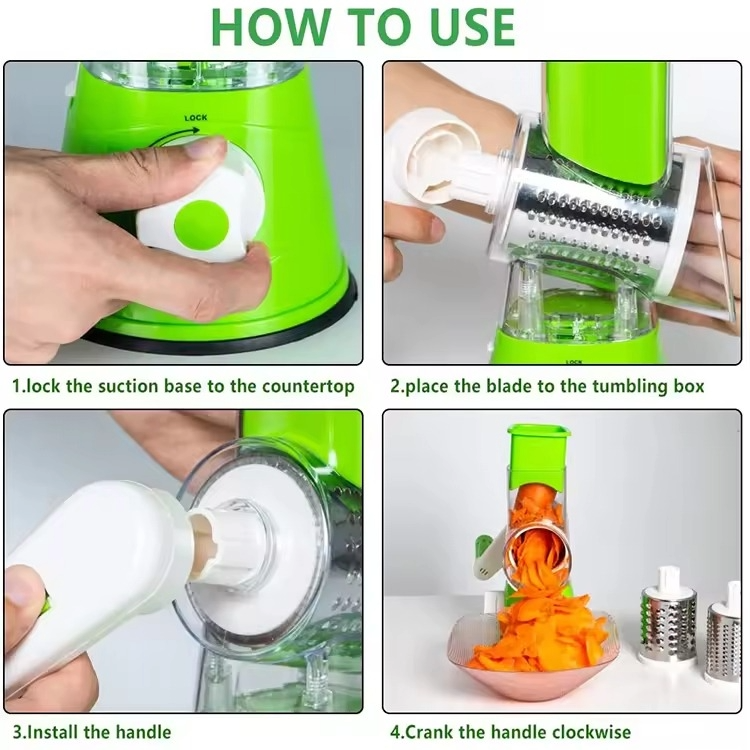 HOW TO USE

LOCK

1.lock the suction base to the countertop

LOCK

2.place the blade to the tumbling box

3.Install the handle

4.Crank the handle clockwise